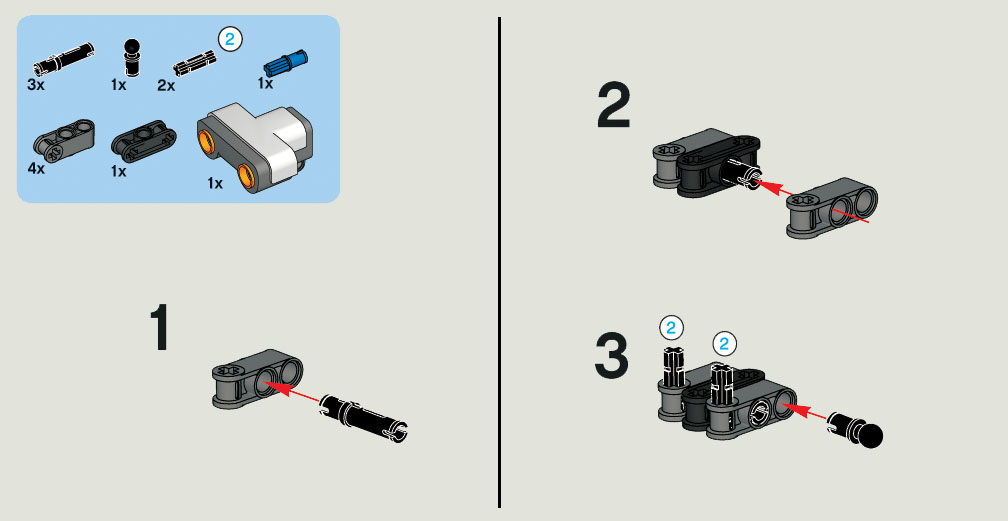 3x
1x
2x
2
1x
4x
1x
1x

1

2

3
2
2