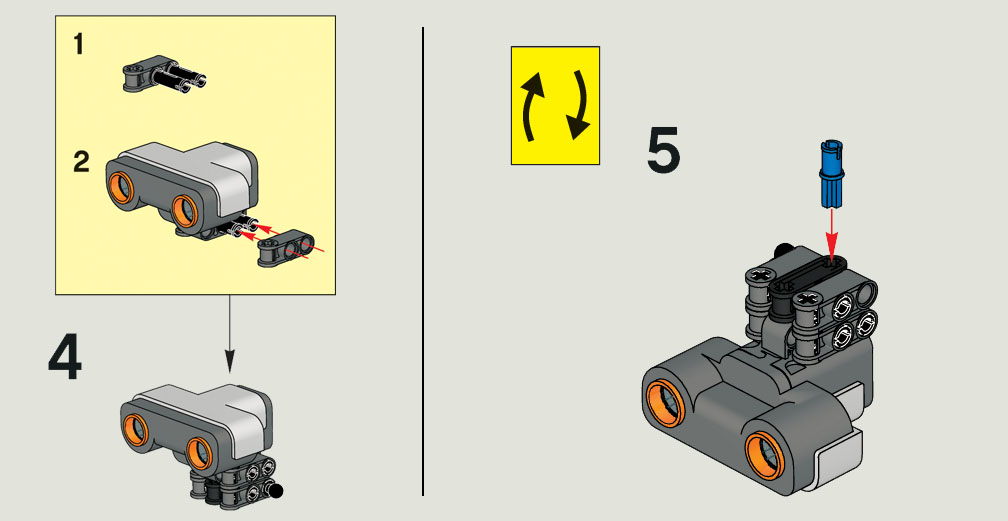 1

2

4

5