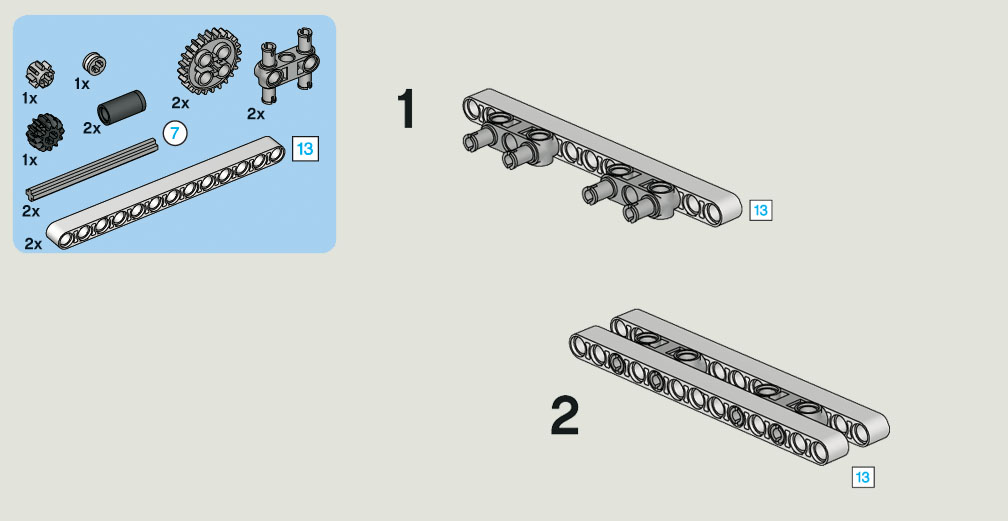 1x
1x
2x
2x
2x
1x
7
13
2x
2x
1
13
2
13