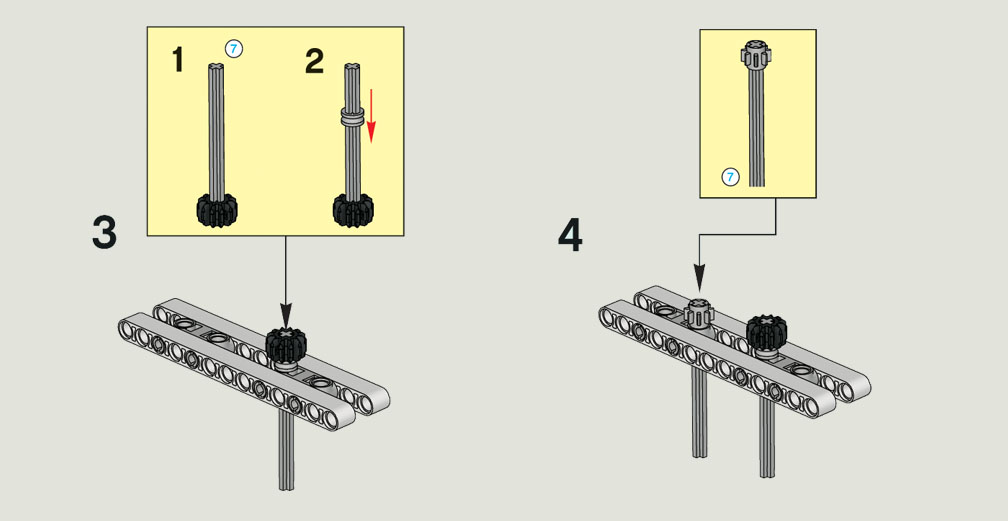 1 7 2

3

7

4