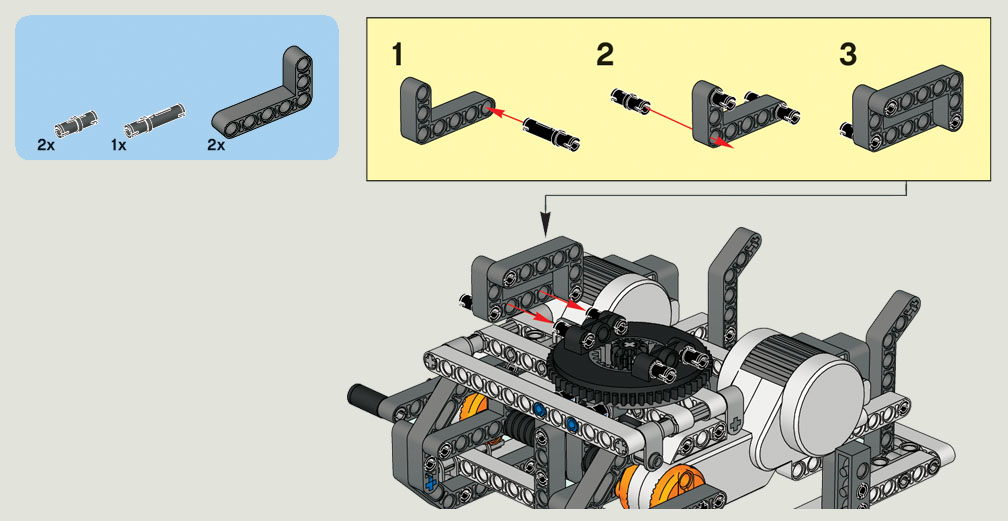 2x
1x
2x

1
2
3