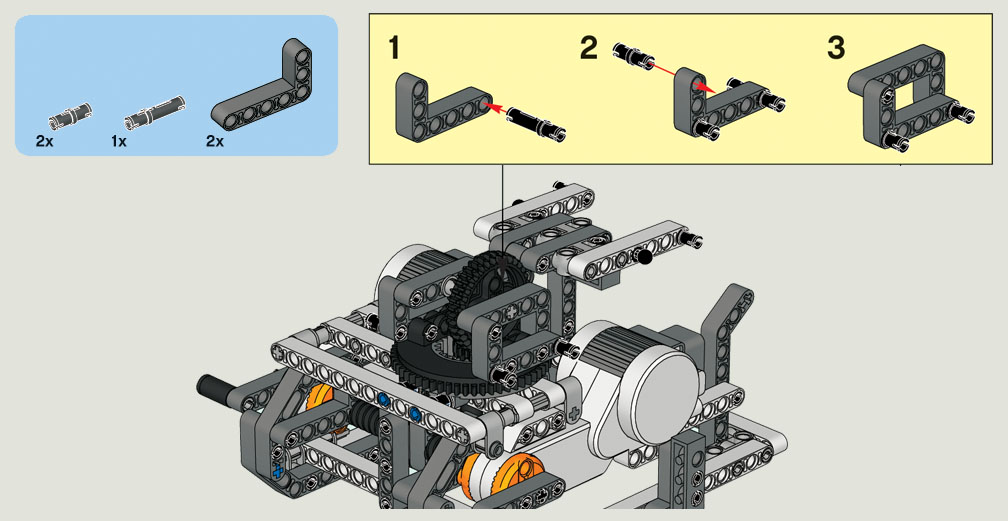 2x
1x
2x

1
2
3