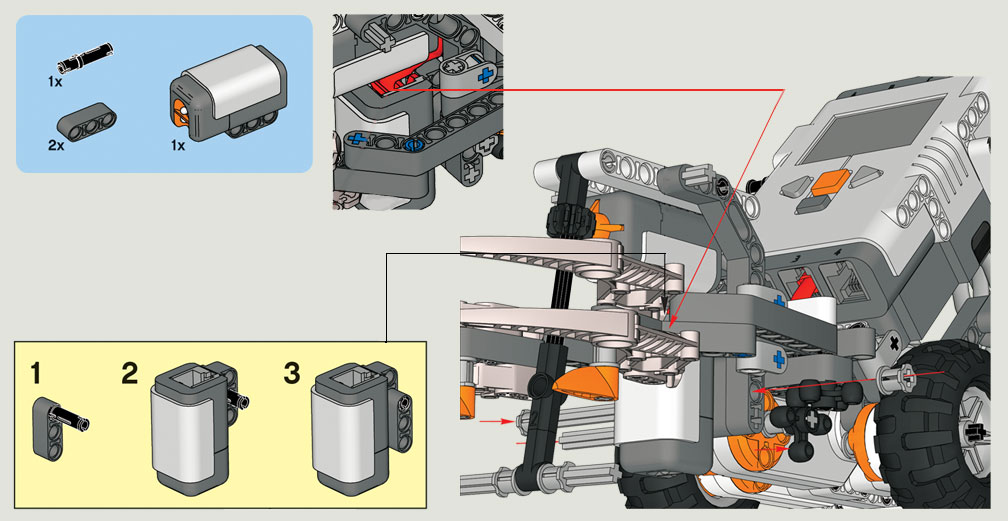 1x
2x
1x
1
2
3